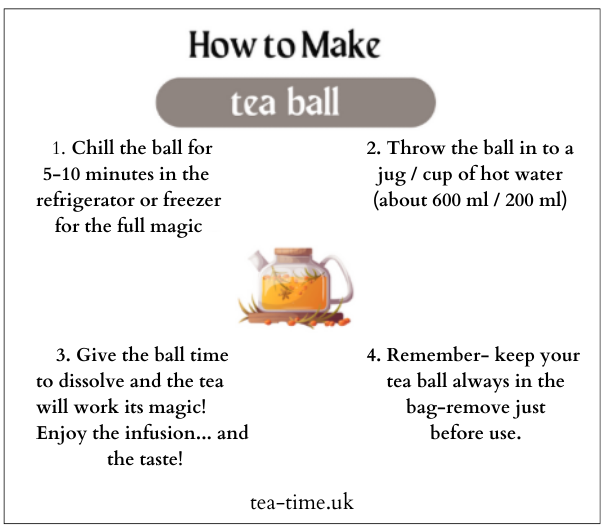 How to Make

tea ball

1. Chill the ball for 5-10 minutes in the refrigerator or freezer for the full magic

2. Throw the ball in to a jug / cup of hot water (about 600 ml / 200 ml)

3. Give the ball time to dissolve and the tea will work its magic! Enjoy the infusion... and the taste!

4. Remember- keep your tea ball always in the bag-remove just before use.

tea-time.uk